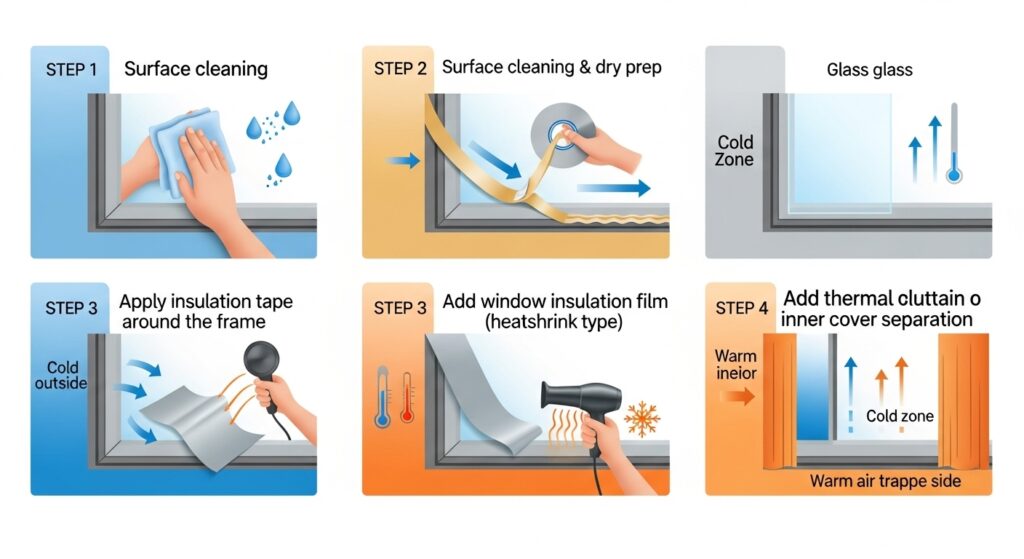 STEP 1 Surface cleaning

STEP 2 Surface cleaning & dry prep

Glass glass

Cold Zone

STEP 3 Apply insulation tape around the frame

Cold outside

STEP 3 Add window insulation film (heatshrink type)

STEP 4 Add thermal cluttain o inner cover separation

Warm ineior

Cold zone

Warm air trappe side