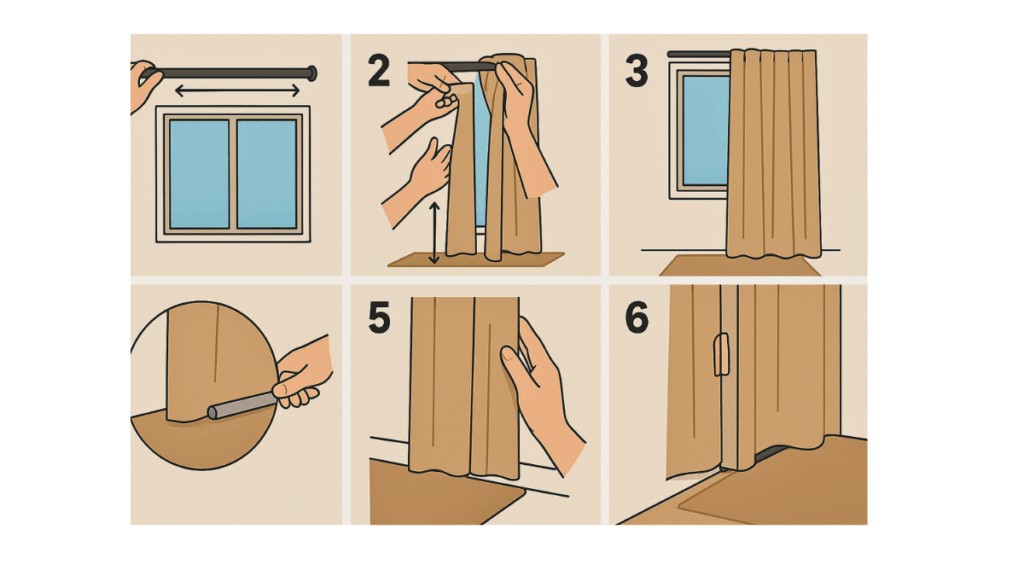 2

3

5

6