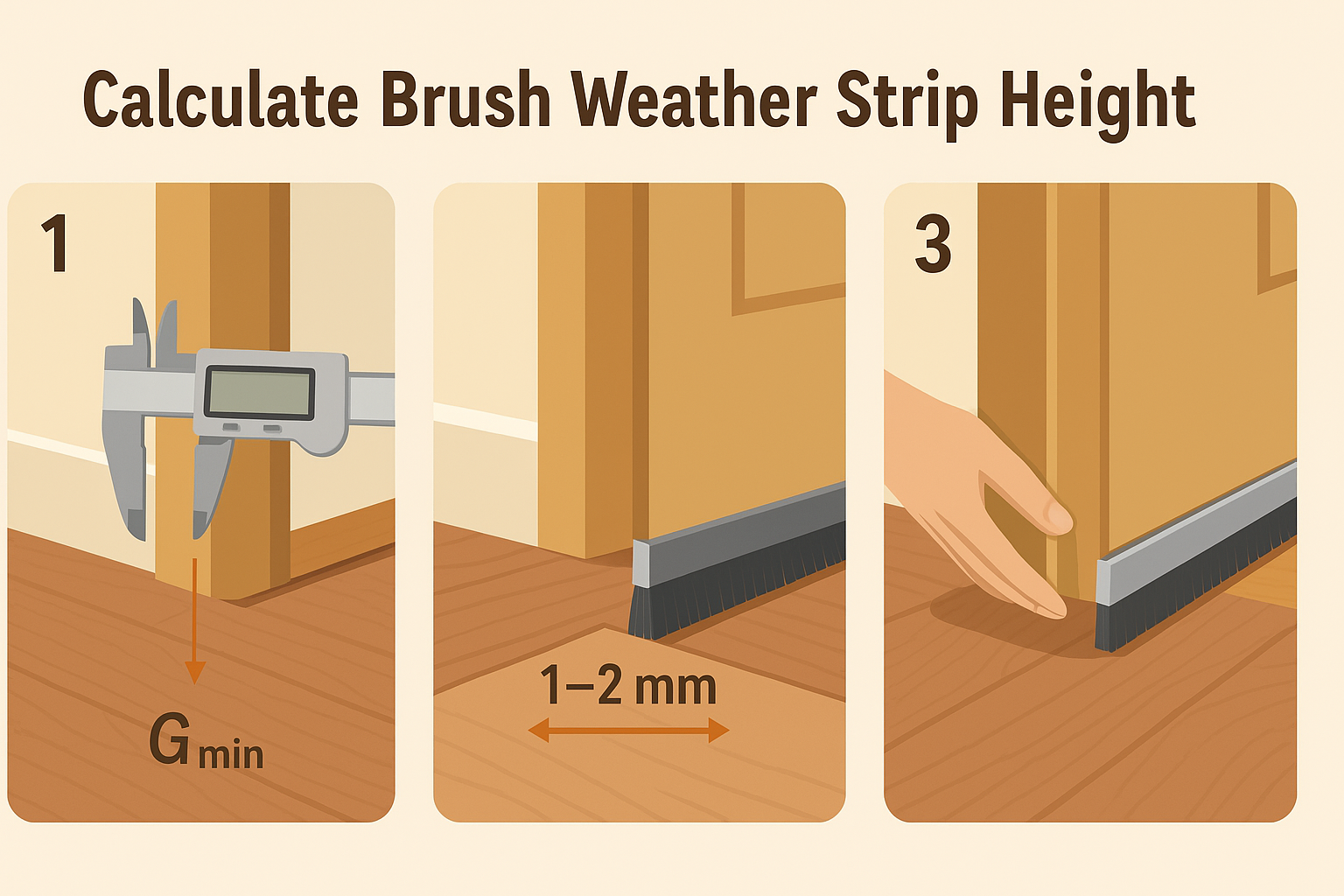 Calculate Brush Weather Strip Height

1

$G_{min}$

1–2 mm

3