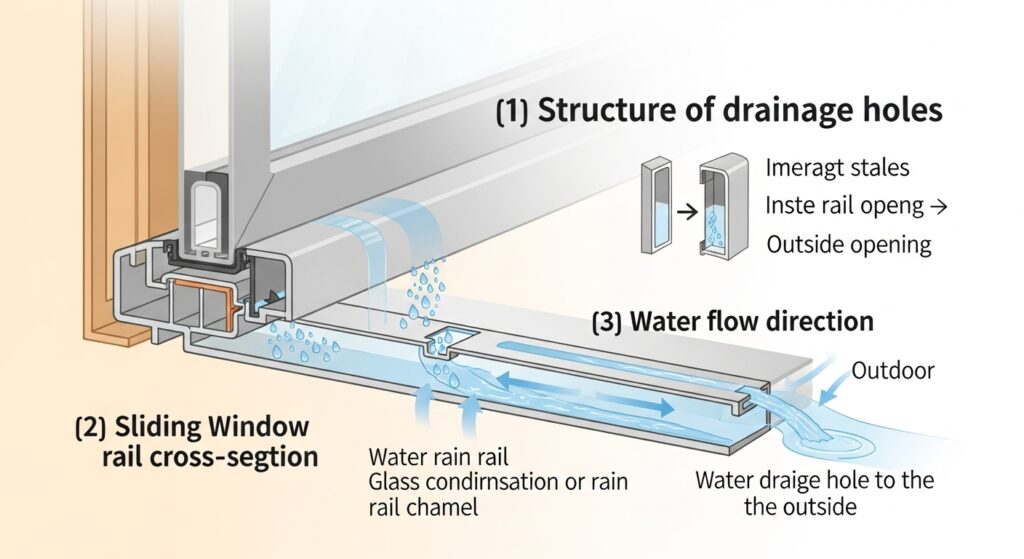 (1) Structure of drainage holes

Imeragt stales
Inste rail openg →
Outside opening

(3) Water flow direction

Outdoor

(2) Sliding Window rail cross-segtion

Water rain rail
Glass condirnsation or rain rail chamel

Water draige hole to the the outside