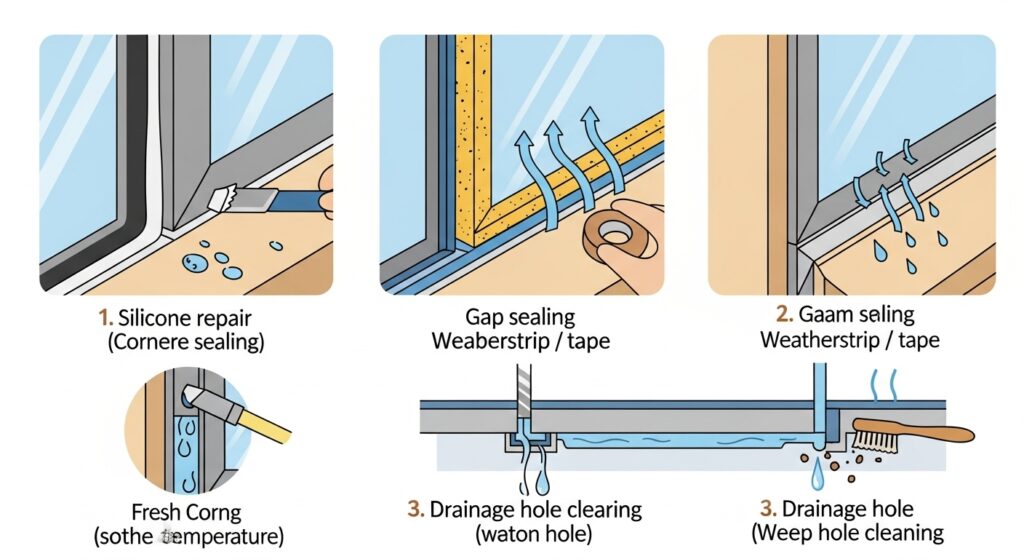 1. Silicone repair
(Cornere sealing)

Gap sealing
Weaberstrip / tape

2. Gaam seling
Weatherstrip / tape

Fresh Corng
(sothe temperature)

3. Drainage hole clearing
(waton hole)

3. Drainage hole
(Weep hole cleaning