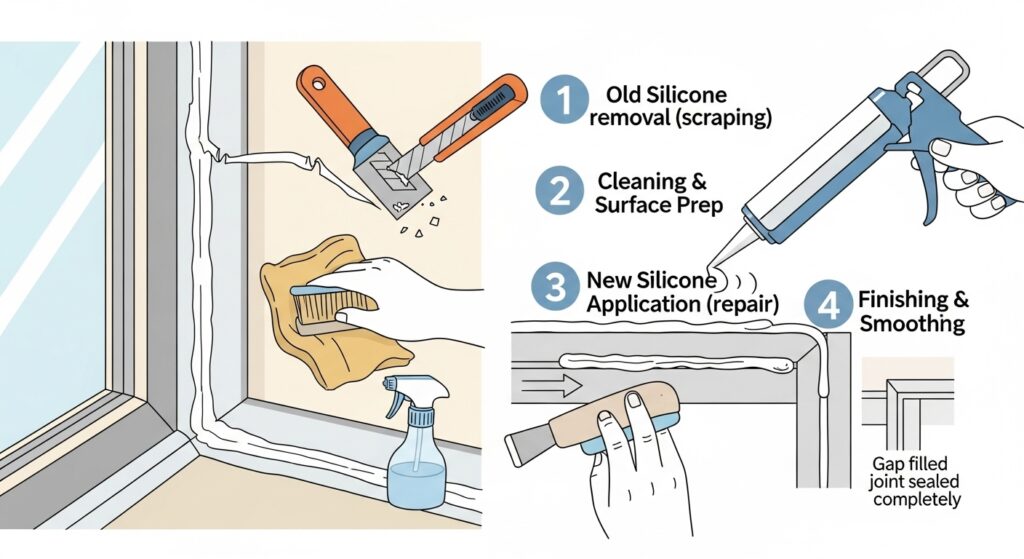 1 Old Silicone removal (scraping)

2 Cleaning & Surface Prep

3 New Silicone Application (repair)

4 Finishing & Smoothing

Gap filled joint sealed completely