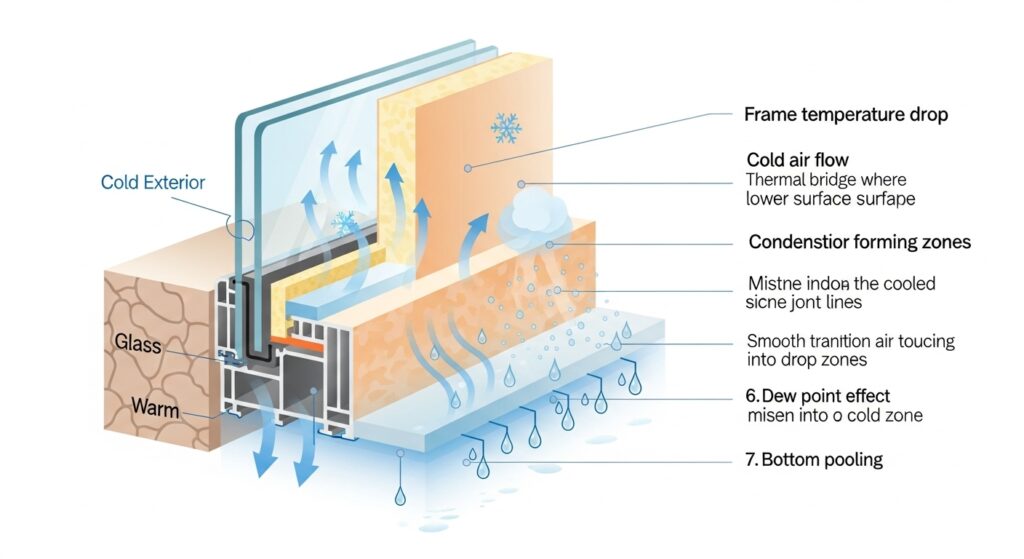 Cold Exterior

Glass

Warm

Frame temperature drop

Cold air flow
Thermal bridge where lower surface surfape

Condenstior forming zones

Mistne indon the cooled sicne jont lines

Smooth tranition air toucing into drop zones

6. Dew point effect
misen into o cold zone

7. Bottom pooling